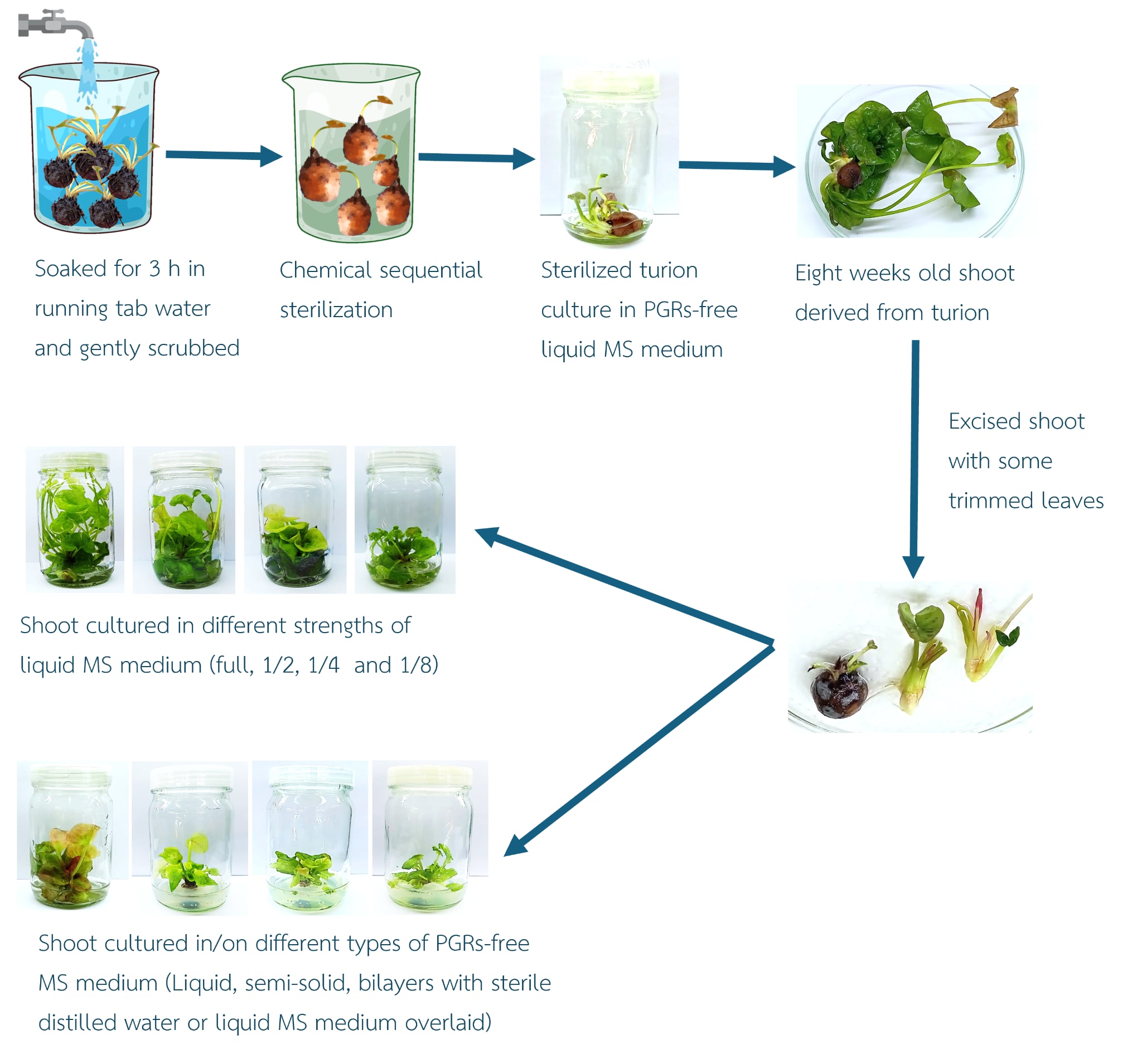 Soaked for 3 h in running tab water and gently scrubbed

Chemical sequential sterilization

Sterilized turion culture in PGRs-free liquid MS medium

Eight weeks old shoot derived from turion

Excised shoot with some trimmed leaves

Shoot cultured in different strengths of liquid MS medium (full, 1/2, 1/4 and 1/8)

Shoot cultured in/on different types of PGRs-free MS medium (Liquid, semi-solid, bilayers with sterile distilled water or liquid MS medium overlaid)